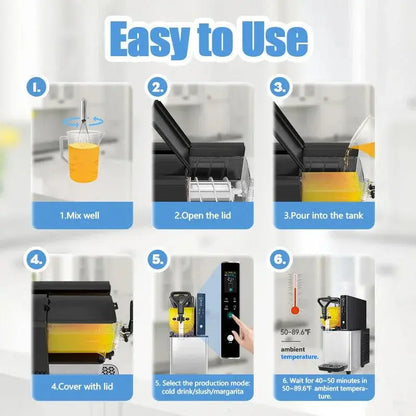 Easy to Use

1.

1.Mix well

2.

2.Open the lid

3.

3.Pour into the tank

4.

4.Cover with lid

5.

5. Select the production mode: cold drink/slush/margarita

6.

50~89.6°F

ambient temperature.

6. Wait for 40~50 minutes in 50~89.6°F ambient temperature.